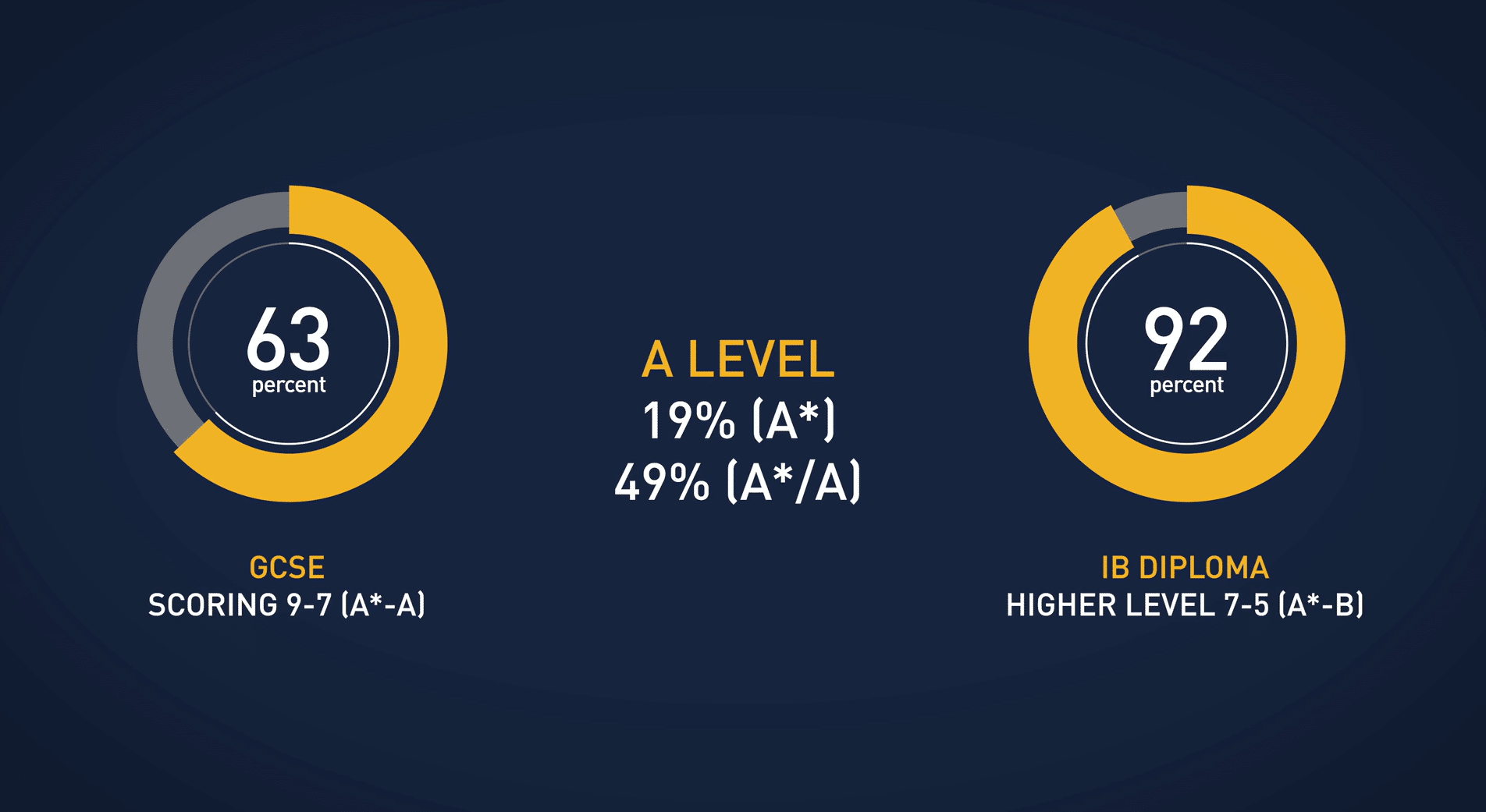 63
percent

GCSE
SCORING 9-7 (A*-A)

A LEVEL
19% (A*)
49% (A*/A)

92
percent

IB DIPLOMA
HIGHER LEVEL 7-5 (A*-B)