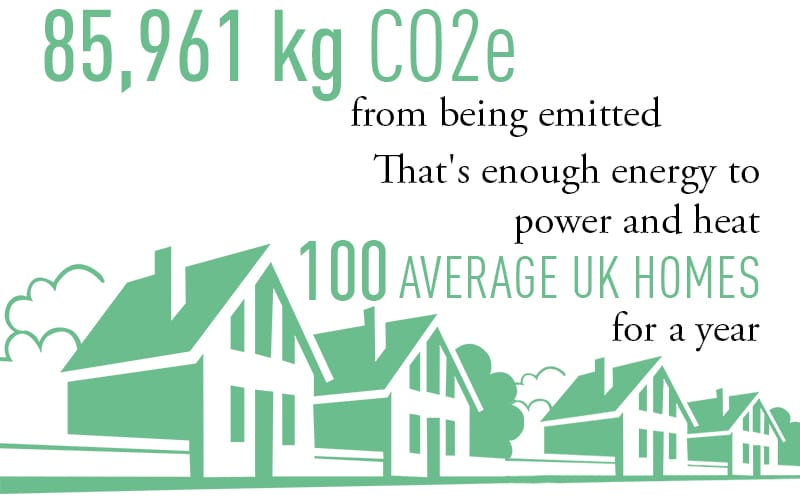 85,961 kg CO2e

from being emitted

That's enough energy to power and heat

100 AVERAGE UK HOMES

for a year