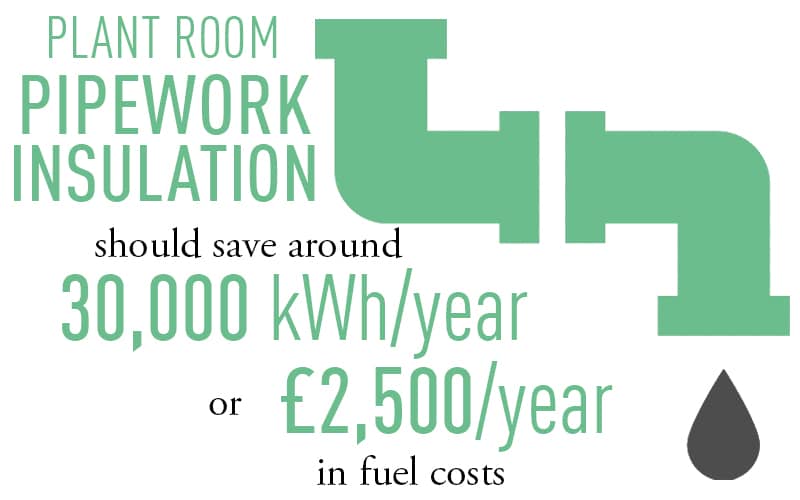 PLANT ROOM
PIPEWORK
INSULATION
should save around
30,000 kWh/year
or £2,500/year
in fuel costs