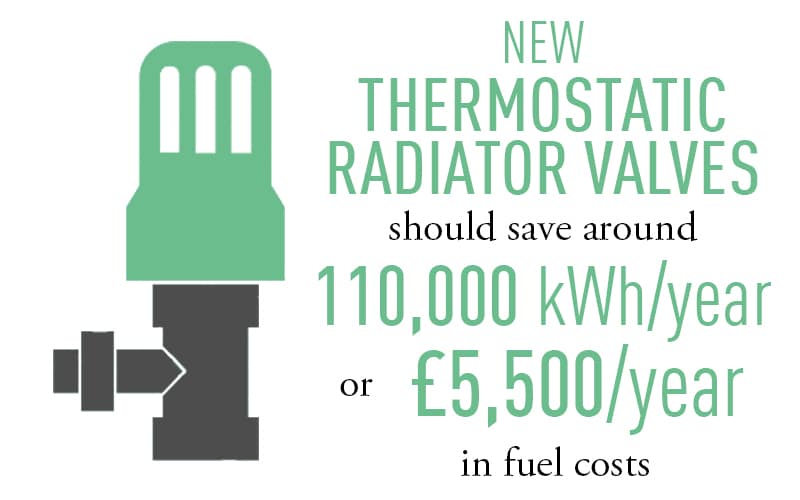 NEW
THERMOSTATIC
RADIATOR VALVES
should save around
110,000 kWh/year
or £5,500/year
in fuel costs